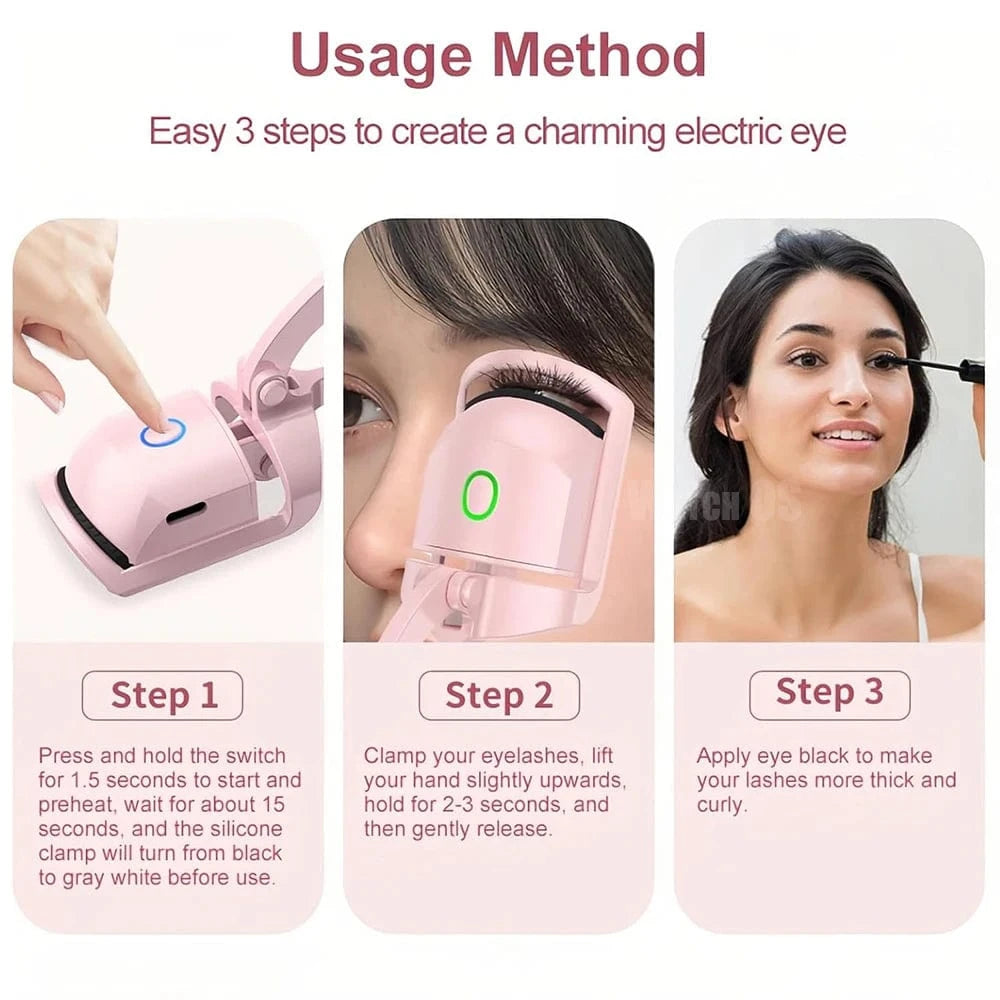 Usage Method

Easy 3 steps to create a charming electric eye

Step 1

Press and hold the switch for 1.5 seconds to start and preheat, wait for about 15 seconds, and the silicone clamp will turn from black to gray white before use.

Step 2

Clamp your eyelashes, lift your hand slightly upwards, hold for 2-3 seconds, and then gently release.

Step 3

Apply eye black to make your lashes more thick and curly.